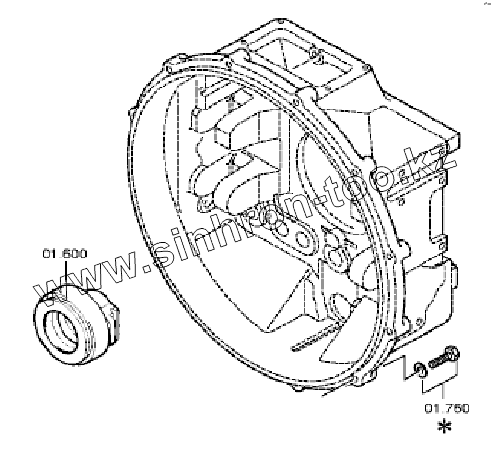 www.sinhron-too.kz

01.600

01.750

*