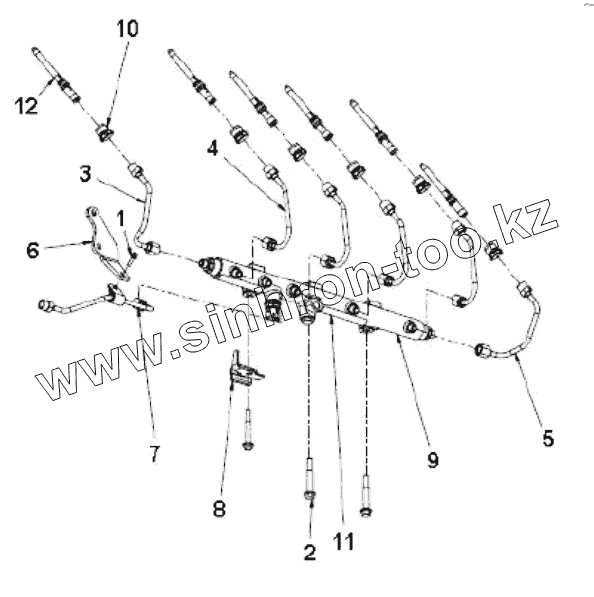 10
12
4
3
1
6
www.sinhron-too.kz
7
8
2
11
9
5