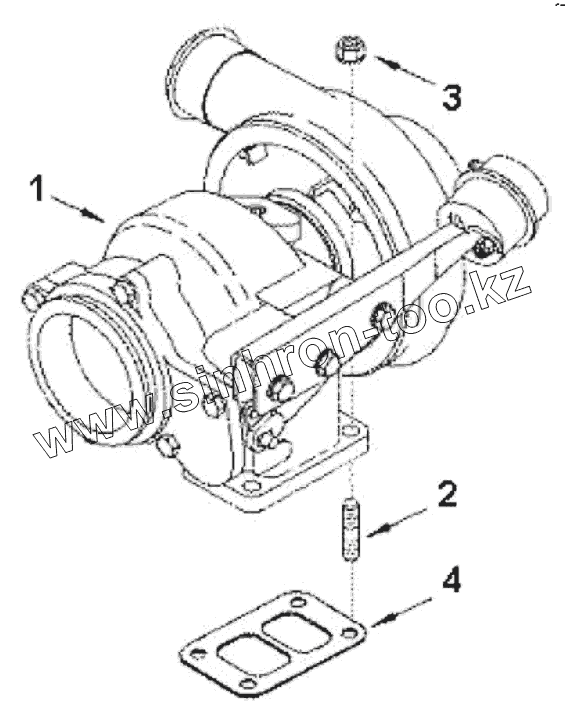 3

1

www.sinhron-too.kz

2

4