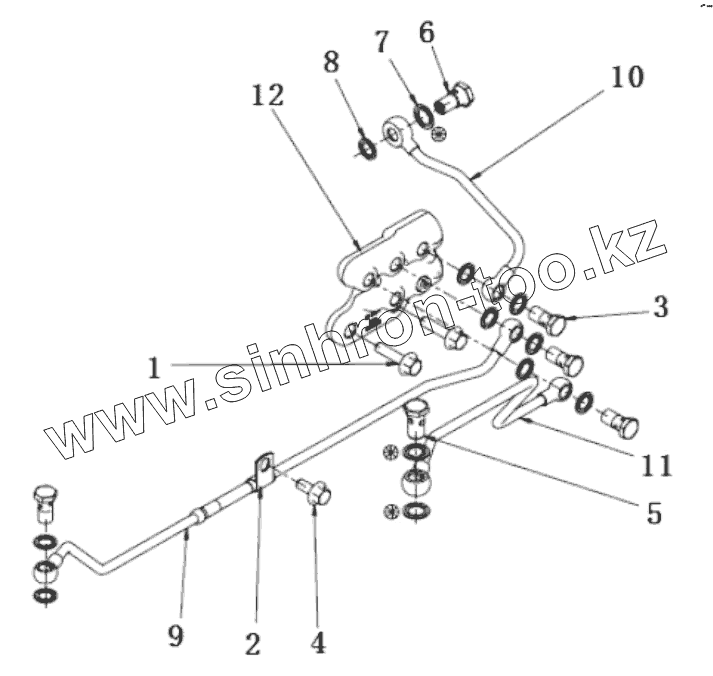 8
7
6
10
12
3
1
www.sinhron-too.kz
11
5
9
2
4