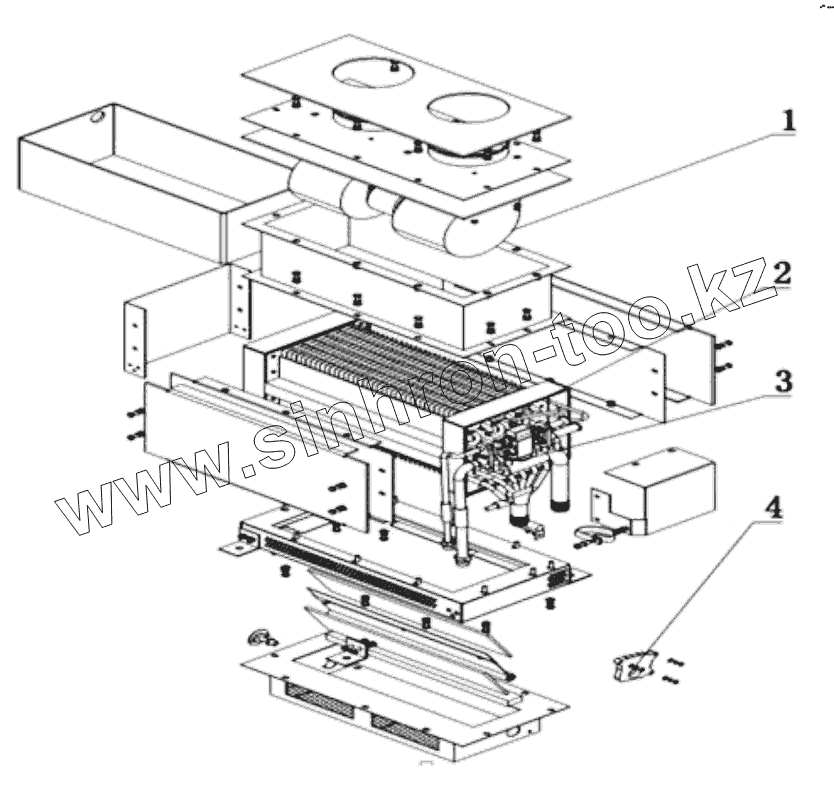 1
2
3
4
www.sinhron-too.kz