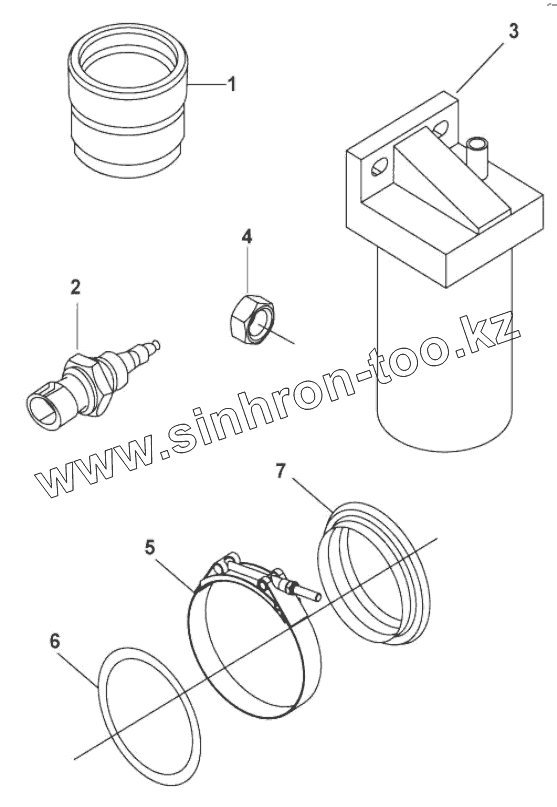 1

3

4

2

www.sinhron-too.kz

7

5

6