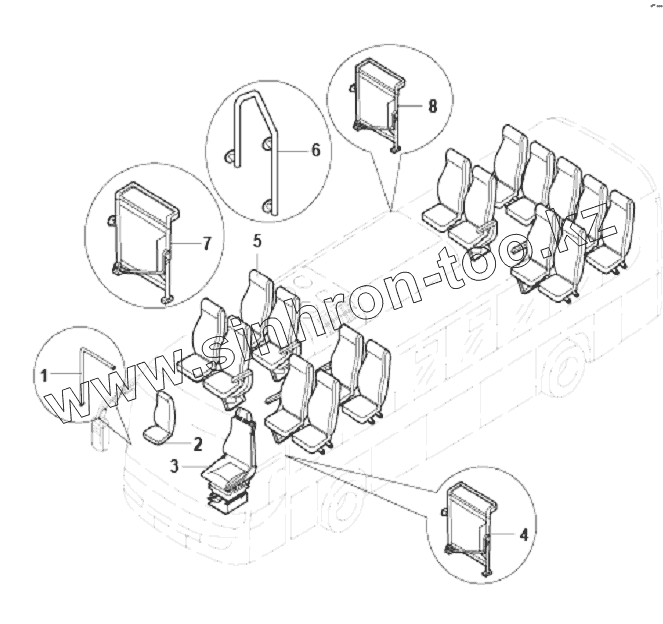 8
6
7
5
1
2
3
4
www.sinhron-too.kz