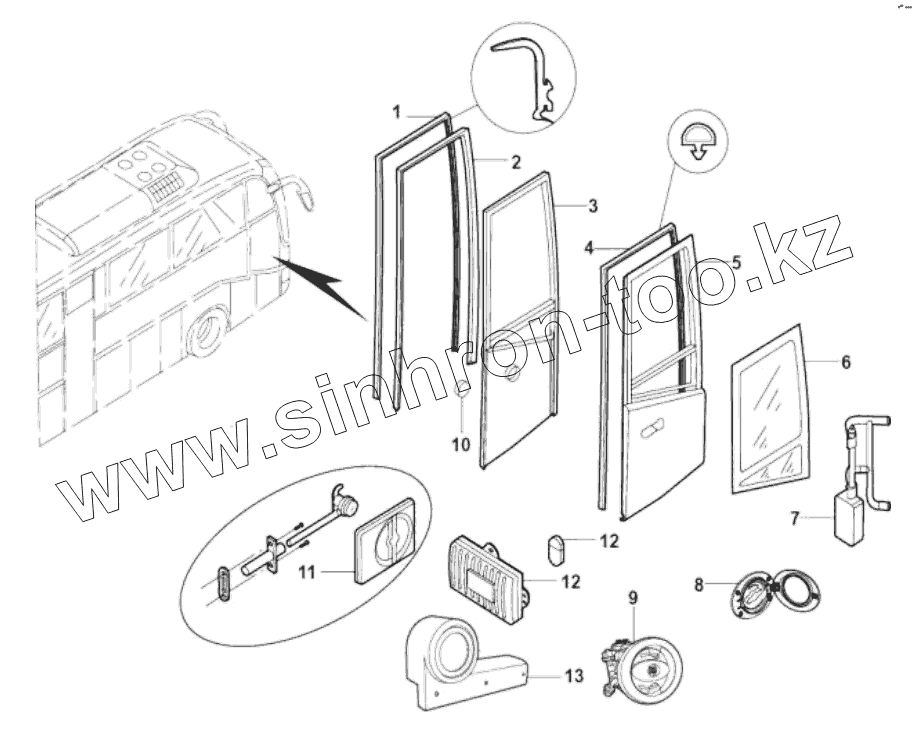 1
2
3
4
5
6
7
8
9
10
11
12
12
13
www.sinhron-too.kz