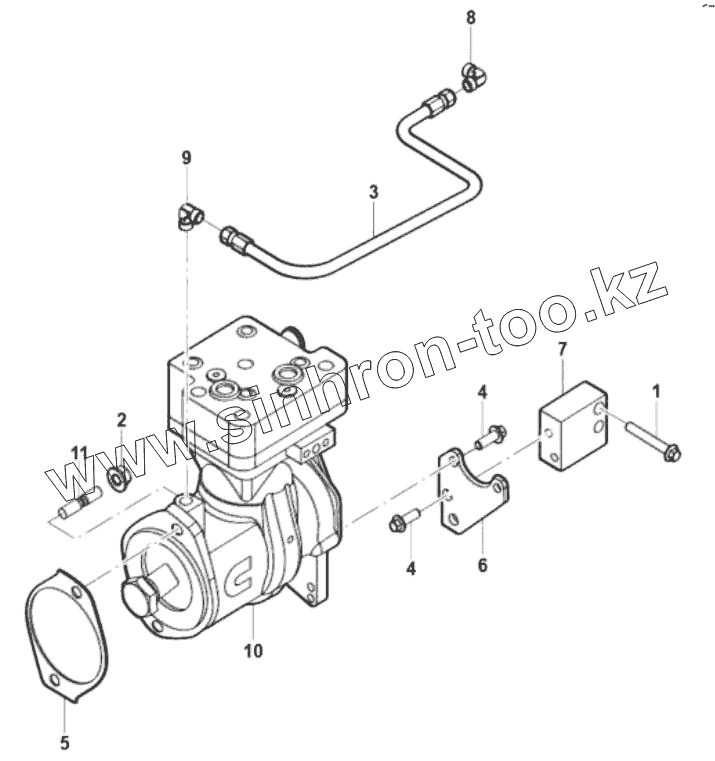 8
9
3
www.sinhron-too.kz
7
4
1
2
11
4
6
10
5