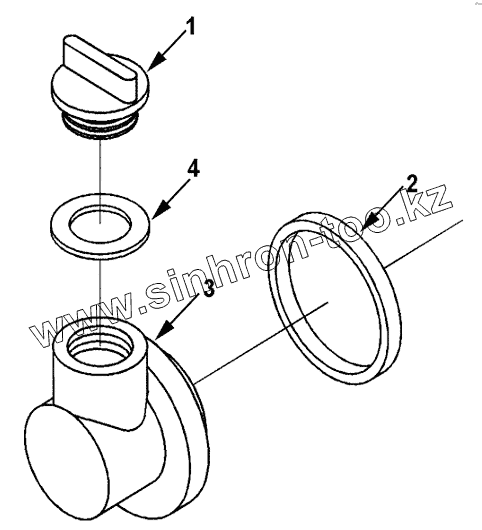 1
4
2
3
www.sinhron-too.kz