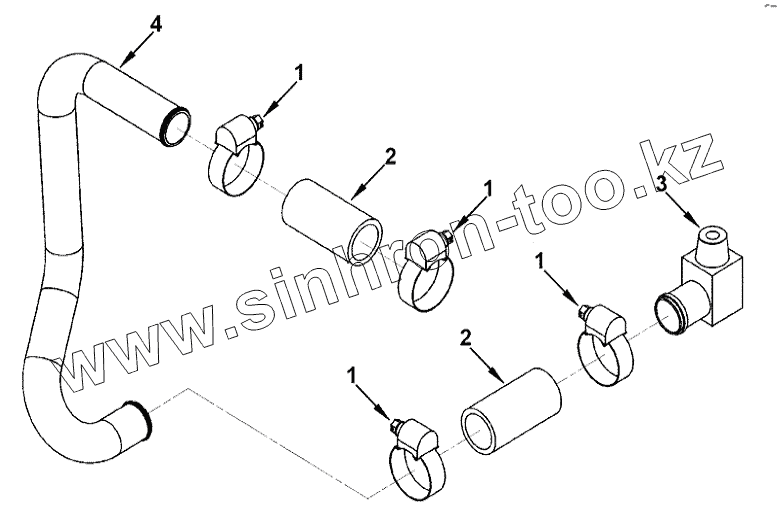 4
1
2
1
www.sinhron-too.kz
3
1
2
1