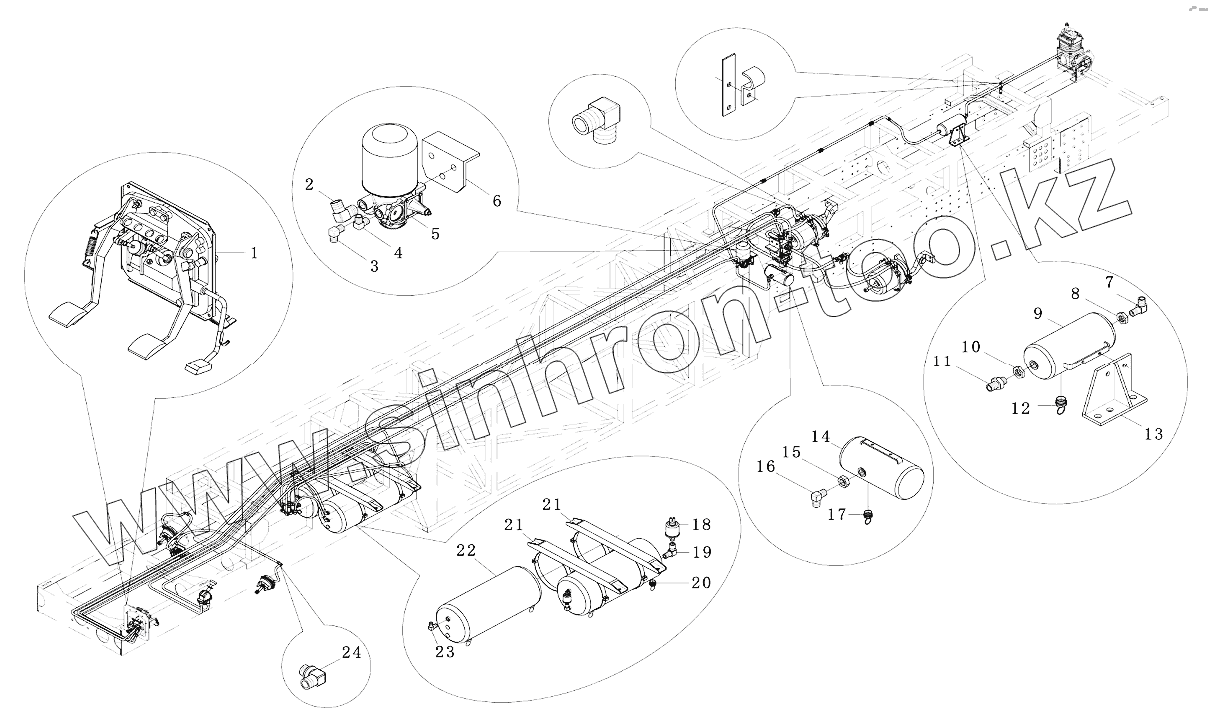 www.sinhron-too.kz

1
2
3
4
5
6
7
8
9
10
11
12
13
14
15
16
17
18
19
20
21
21
22
23
24