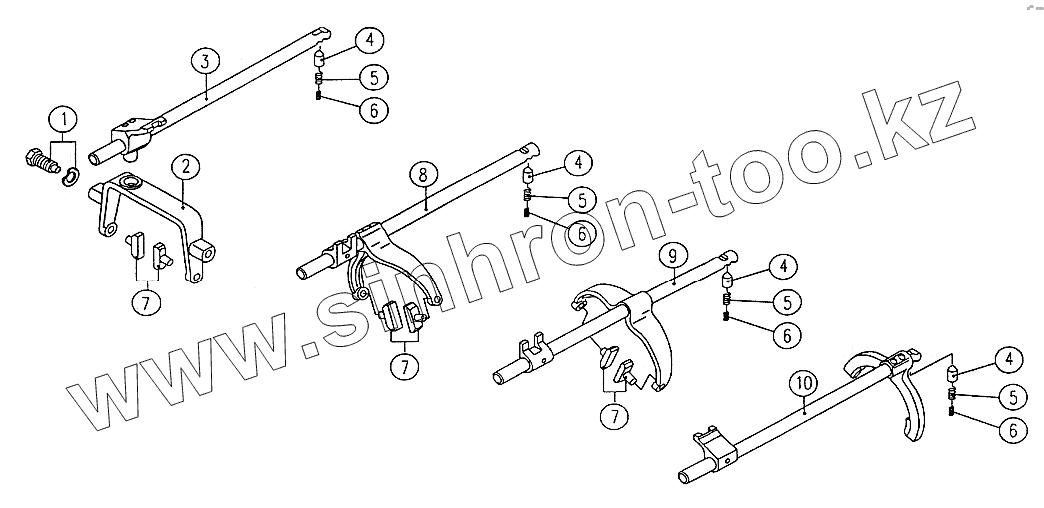 3
4
5
6
1
2
7
8
4
5
6
7
9
4
5
6
7
10
4
5
6
www.sinhron-too.kz