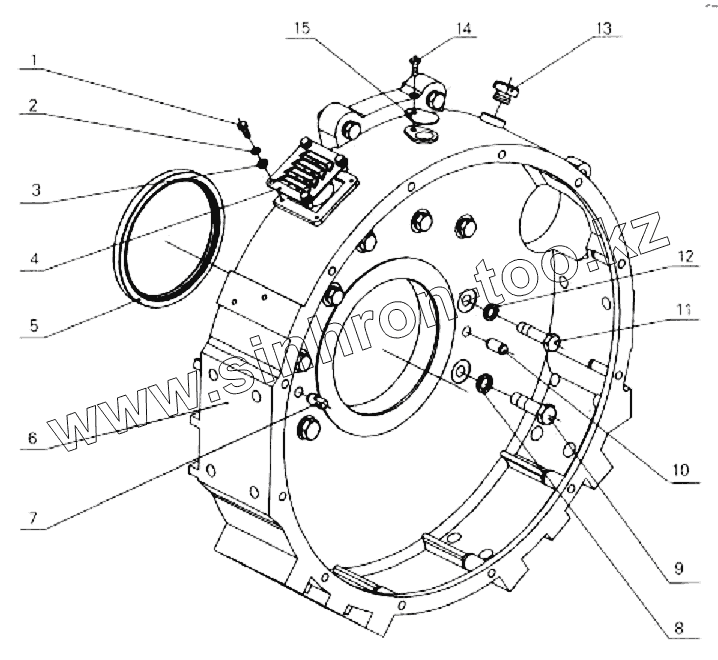 15
14
13
1
2
3
4
5
6
7
12
11
10
9
8
www.sinhron.too.kz