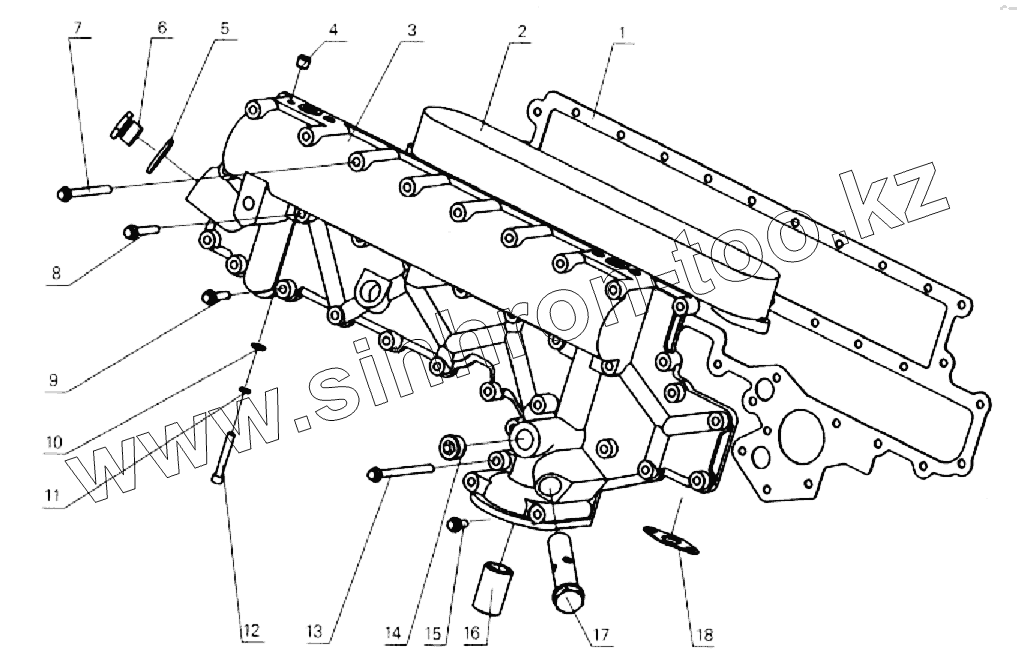 7
6
5
4
3
2
1
8
9
10
11
12
13
14
15
16
17
18
www.sinhron-too.kz