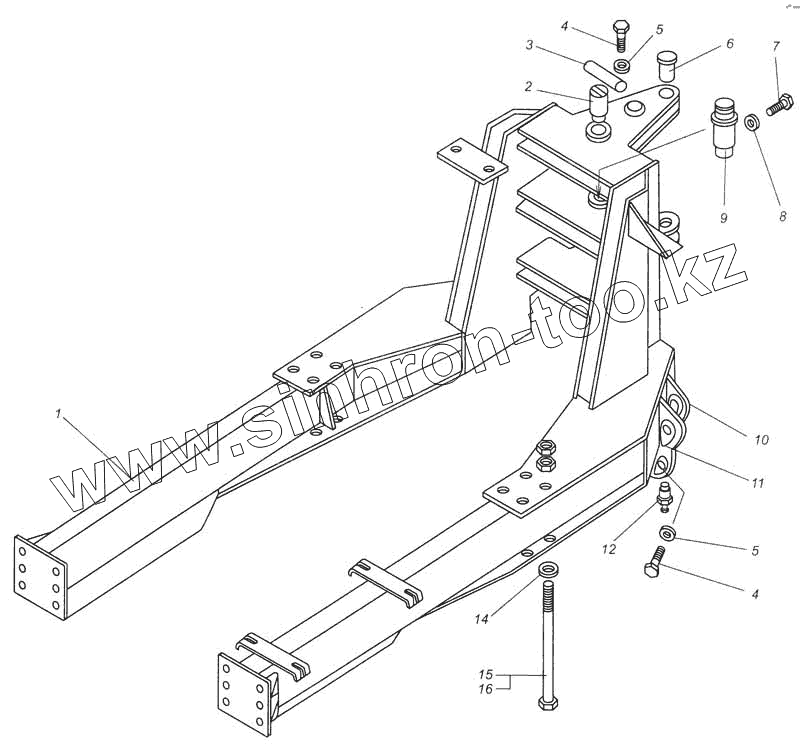 4
5
3
6
7
2
8
9
www.simron-too.kz
1
10
11
12
5
4
14
15
16