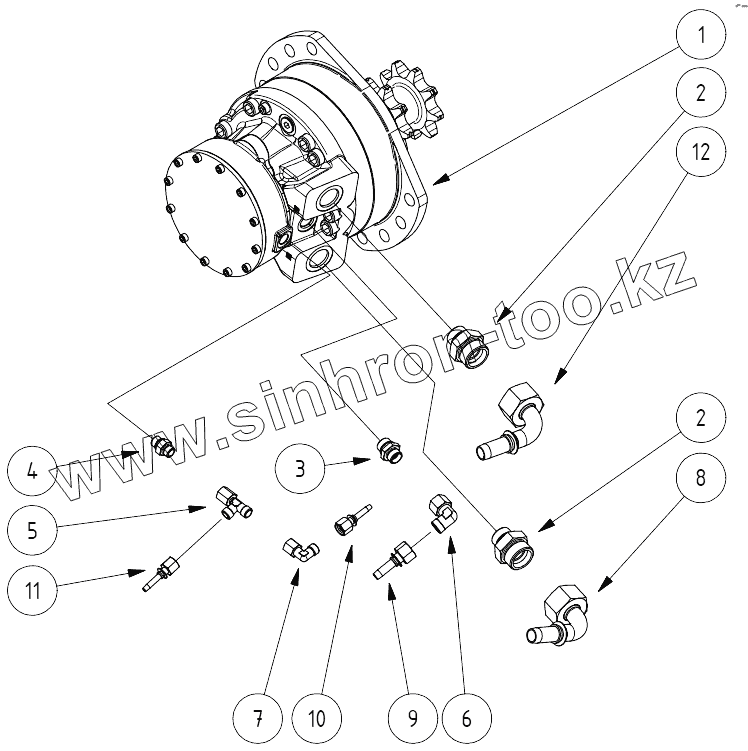 1
2
12
www.sinhron-too.kz
2
8
4
3
5
11
7
10
9
6