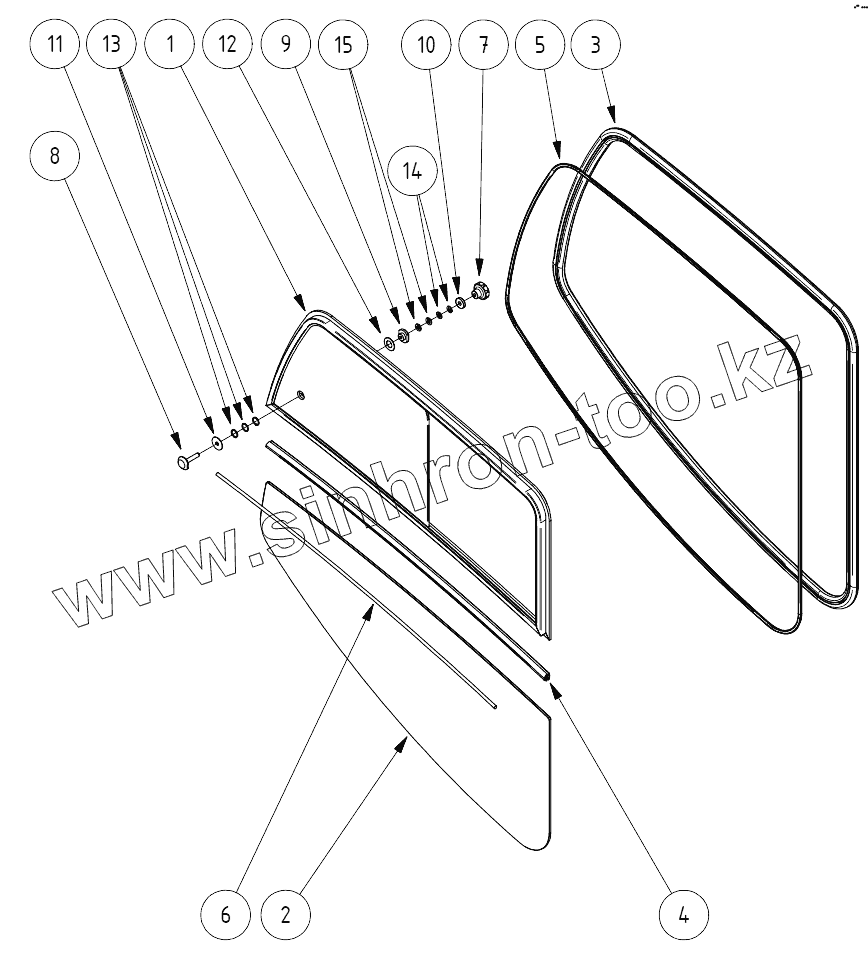 11
13
1
12
9
15
10
7
5
3
8
14
www.sinhron-too.kz
6
2
4