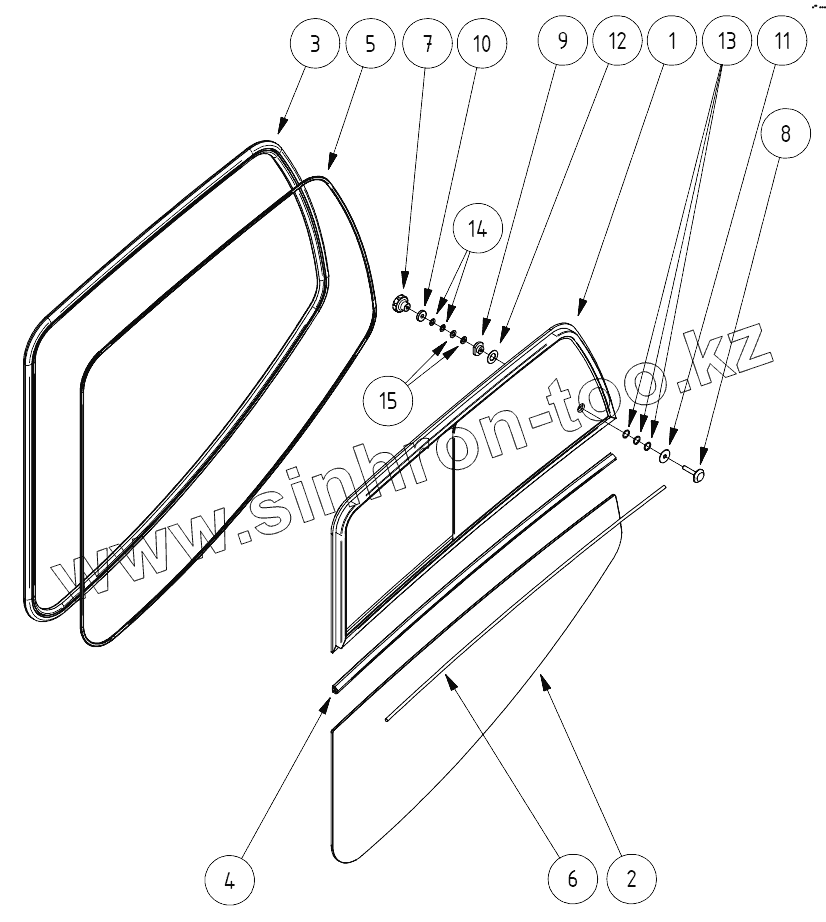 3
5
7
10
9
12
1
13
11
8
14
15
www.sinhron-too.kz
4
6
2