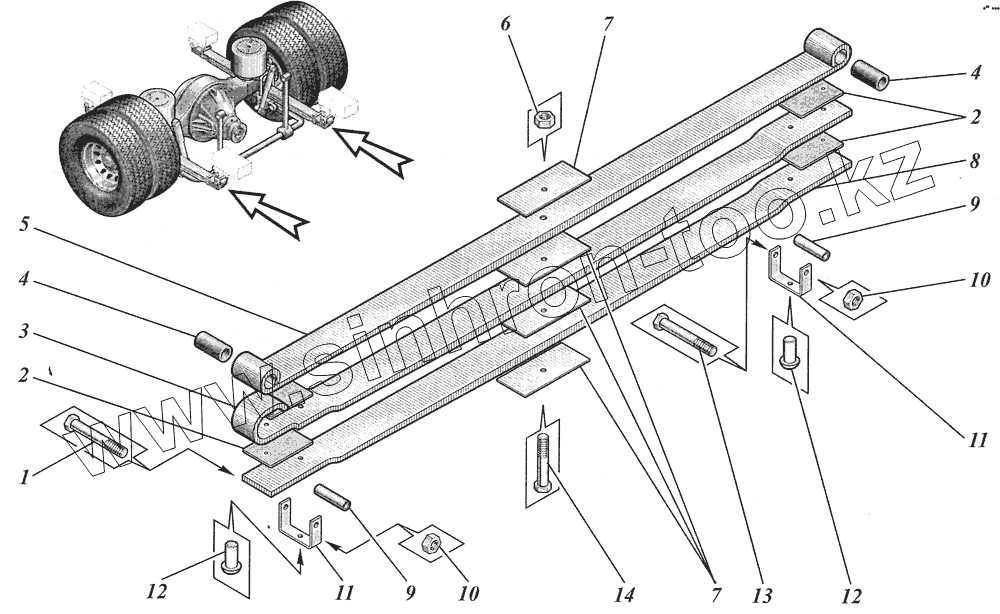 6
7
4
2
8
9
10
5
4
3
2
1
11
12
11
9
10
14
7
13
12
www.sinhron-too.kz