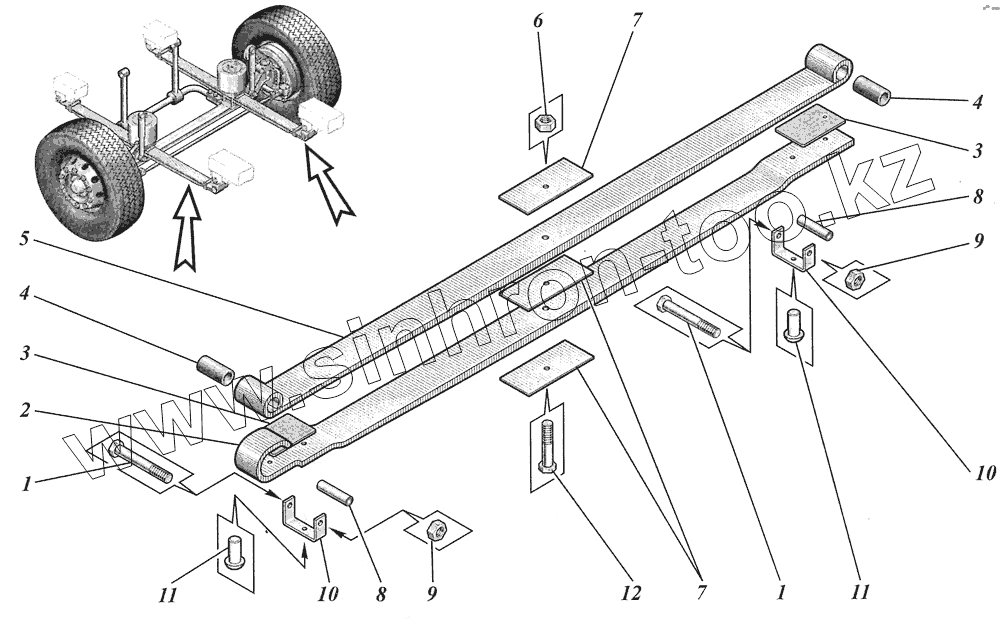 6
7
4
3
8
9
5
4
3
2
1
10
11
10
8
9
12
7
1
11
www.sinhron-too.kz