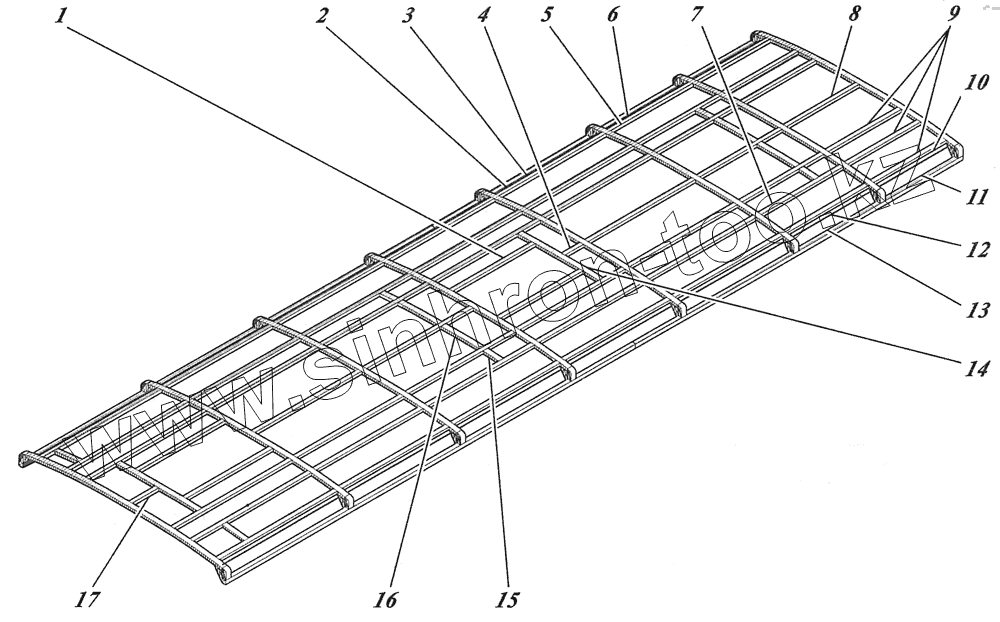 1 2 3 4 5 6 7 8 9 10 11 12 13 14 15 16 17

www.sinhron-too.kz