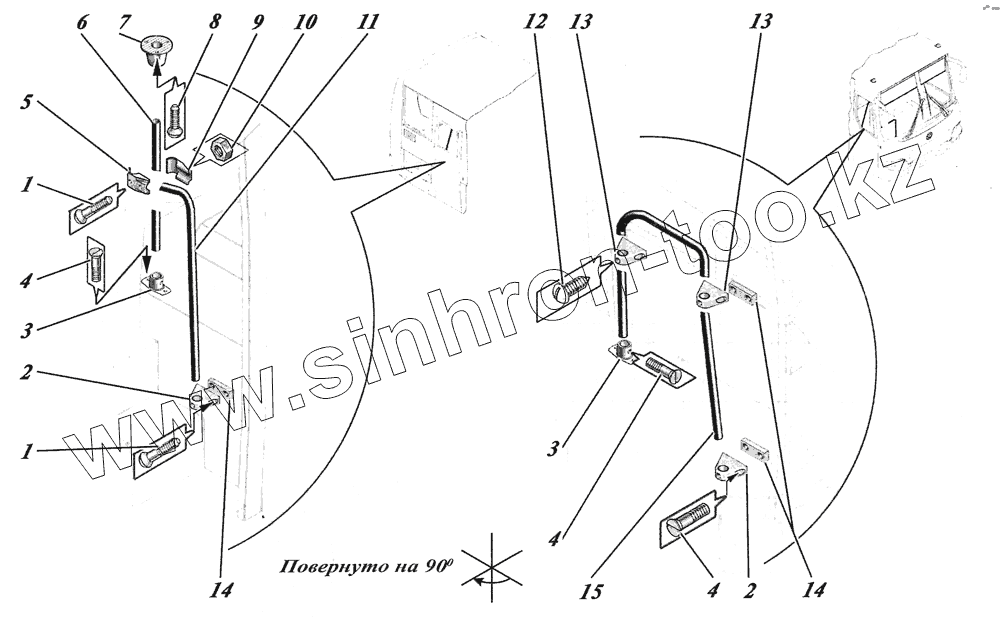 6 7 8 9 10 11

5

1

4

3

2

1

14

Повернуто на $90^0$

12 13 13

3

4

15

4 2 14

www.sinhron-too.kz