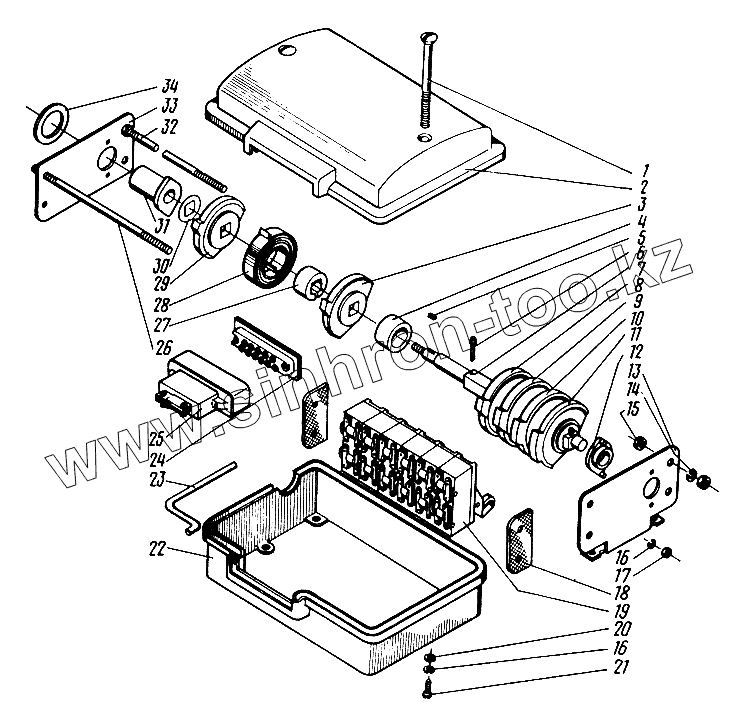 34
33
32
31
30
29
28
27
26
25
24
23
22
1
2
3
4
5
6
7
8
9
10
11
12
13
14
15
16
17
18
19
20
16
21
www.sinhron-too.kz