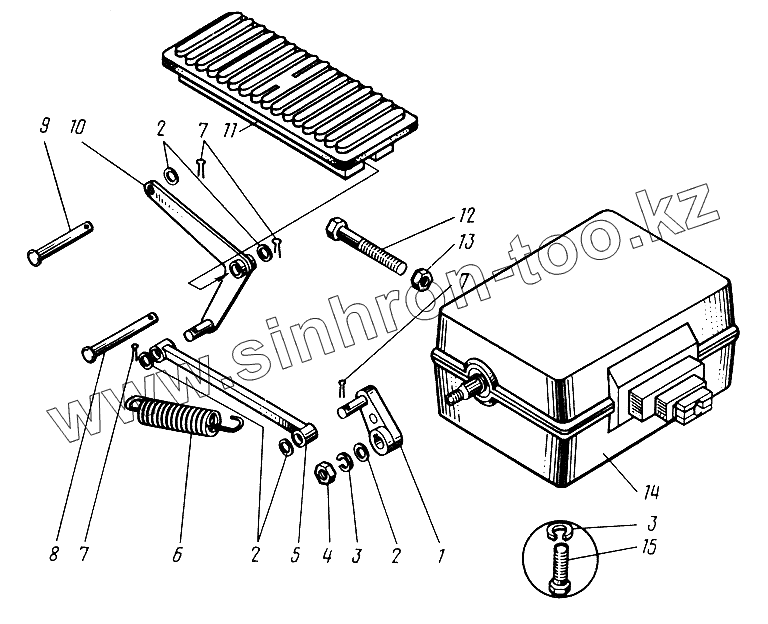 9
10
2
7
11
12
13
7
www.sinhron-too.kz
14
3
15
8
7
6
2
5
4
3
2
1