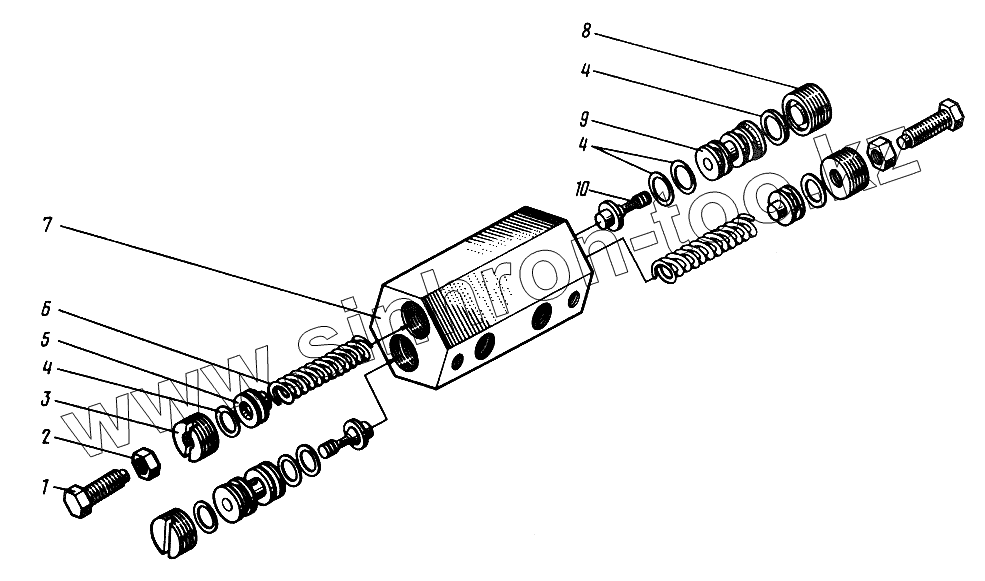 8
4
9
4
10
7
6
5
4
3
2
1
www.sinhron-too.kz