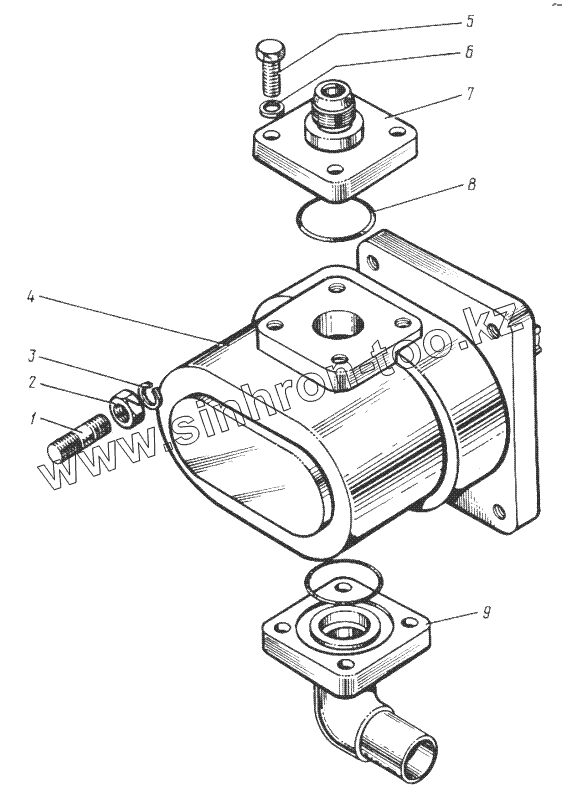 5
6
7
8
4
3
2
1
9
www.sinhron-too.kz