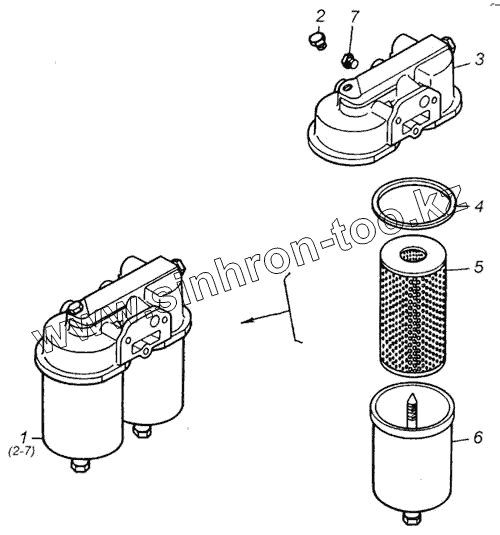 2
7
3
4
www.sinhron-too.kz
5
1
(2-7)
6