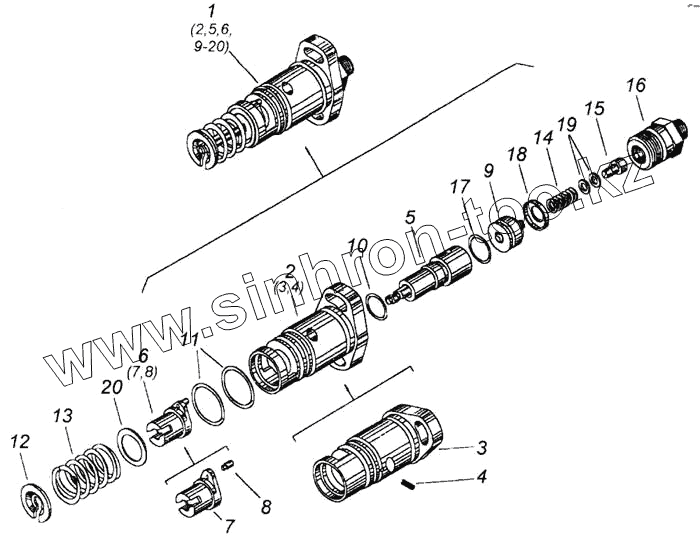 1
(2,5,6,
9-20)

16
15
19
14
18
9
17
5
10
2
(3,4)

www.sinhron-tec.kz

11
6
(7,8)
20
13
12
3
4
8
7