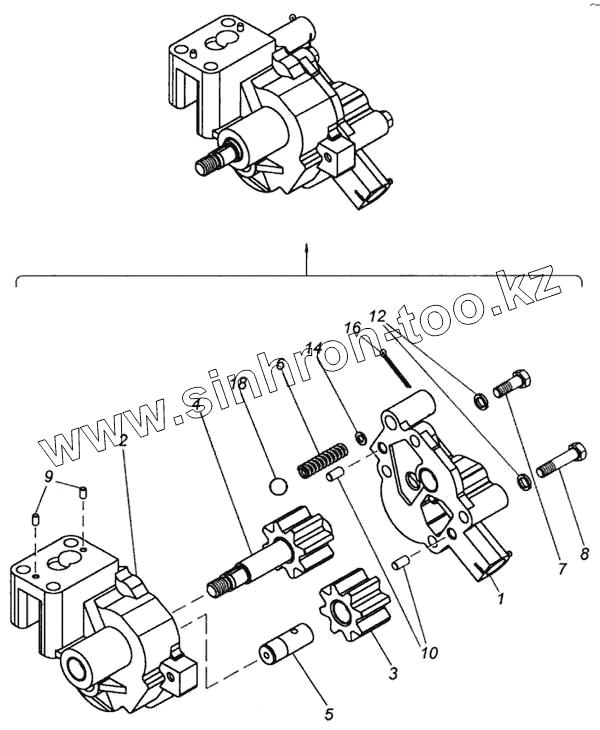 www.sinhron-too.kz
12
16
14
6
18
4
2
9
7
8
1
10
3
5