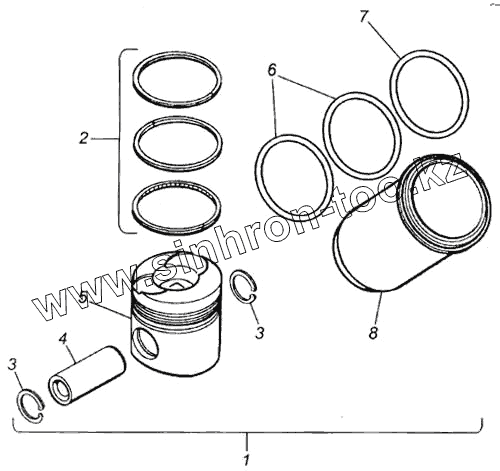 7
6
2
www.sinhron-tool.kz
5
3
4
8
3
1