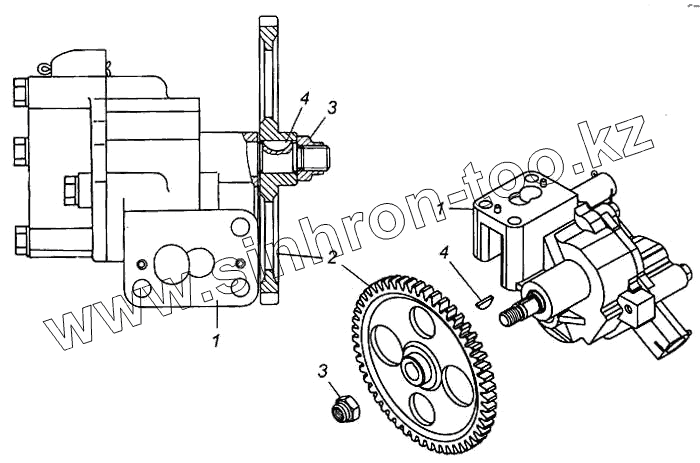 4
3
www.sinhron-too.kz
1
2
4
1
3