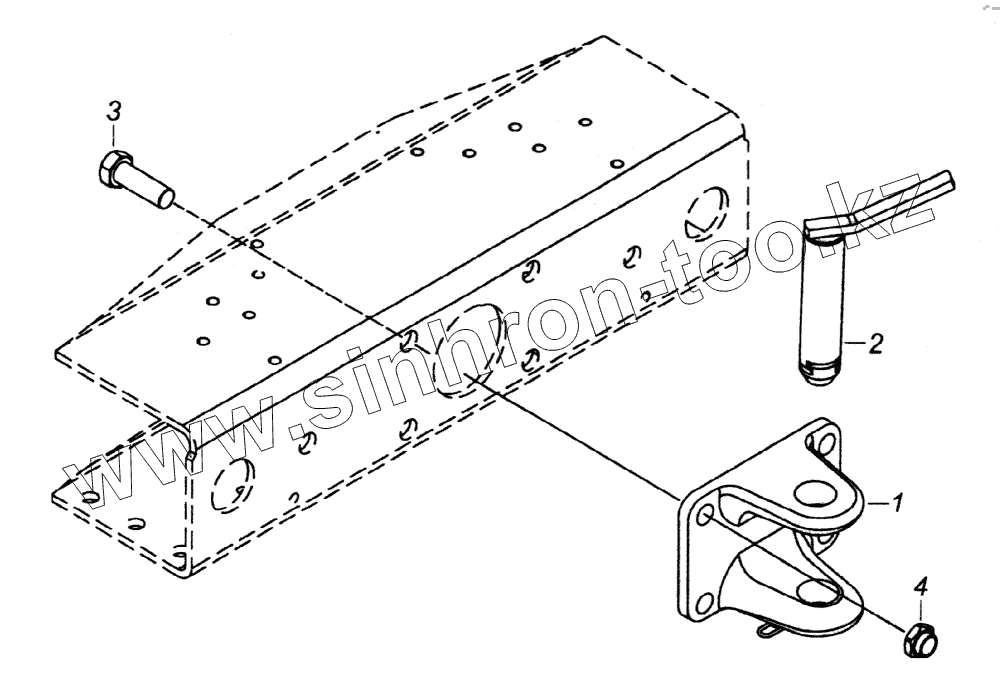 3
2
1
4
www.sinhron-too.kz