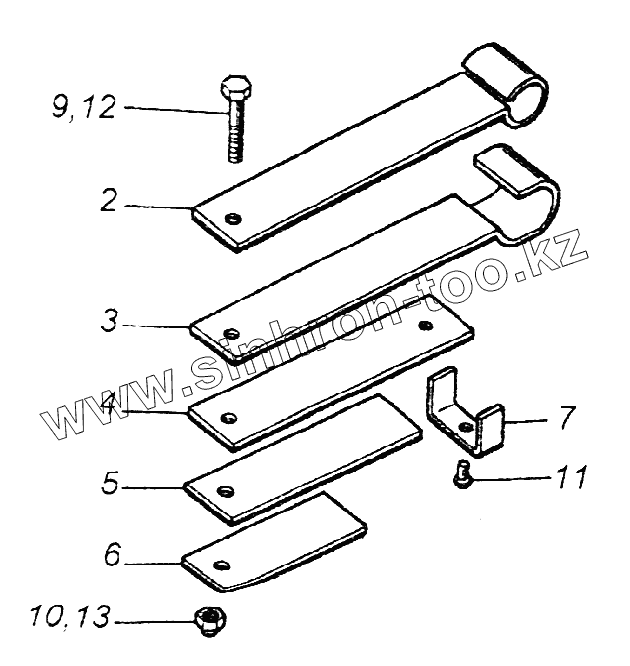 9,12
2
3
4
5
6
10,13
7
11
www.sinhron-too.kz