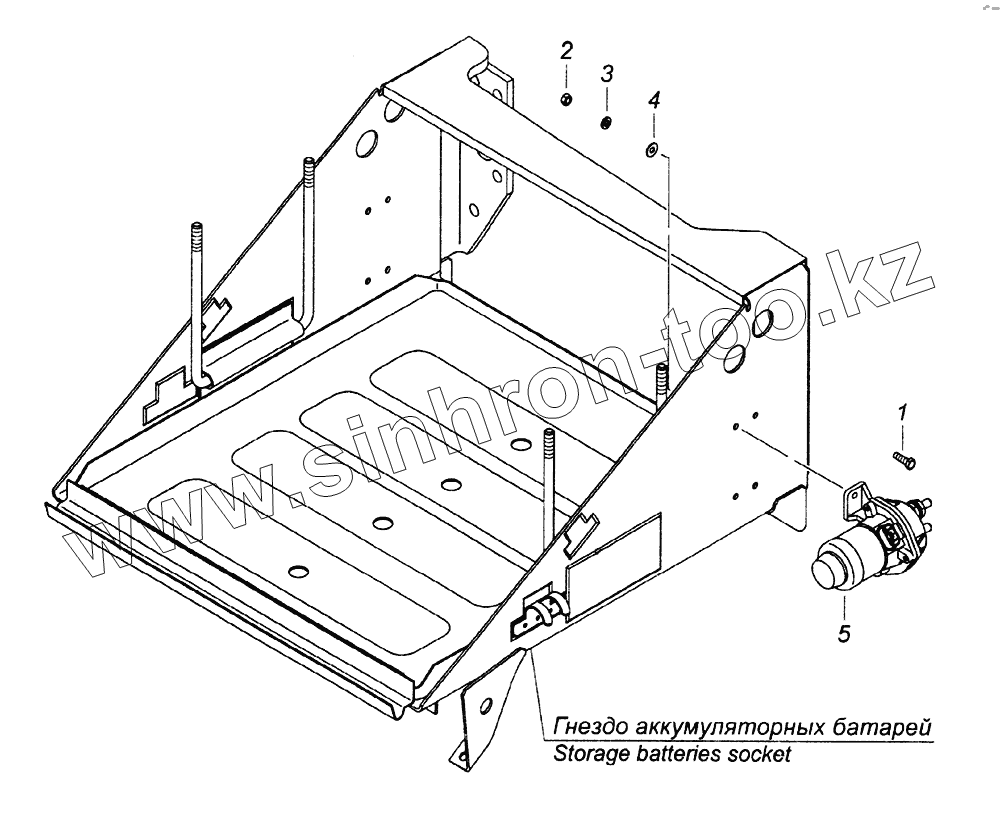 2
3
4
1
5
www.sinhron-too.kz
Гнездо аккумуляторных батарей
Storage batteries socket