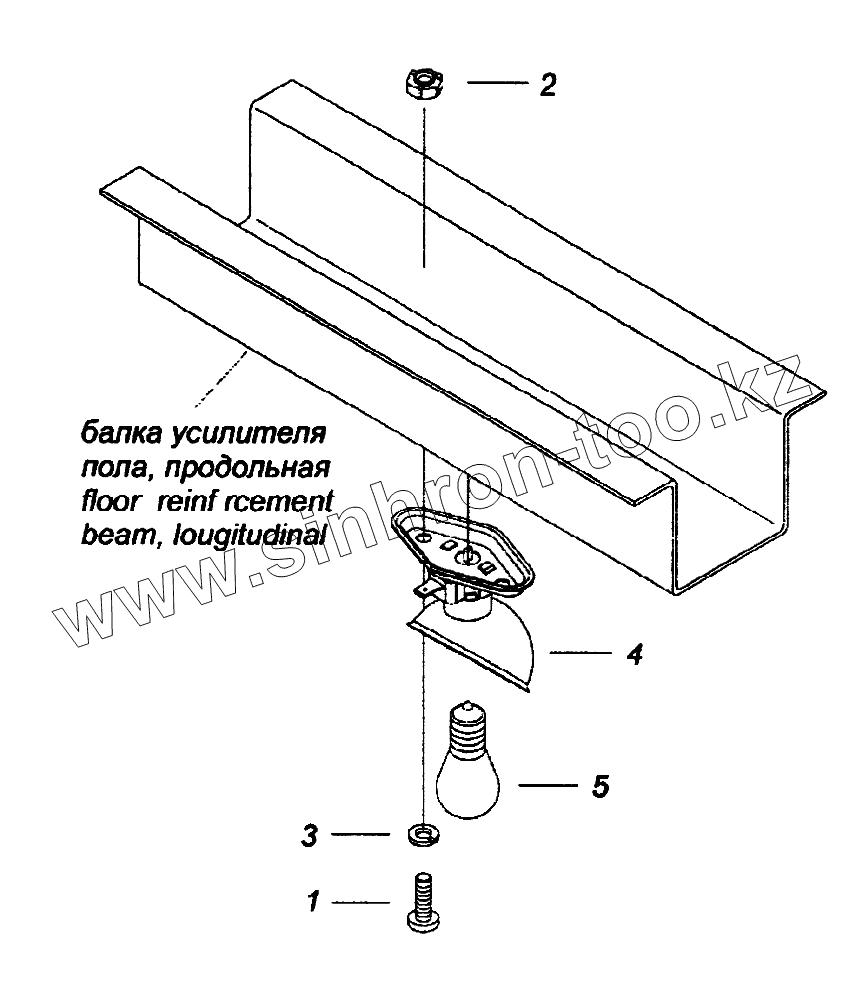 2

балка усилителя пола, продольная floor reinf rcement beam, lougitudinal

www.sinbron-too.kz

4

5

3

1