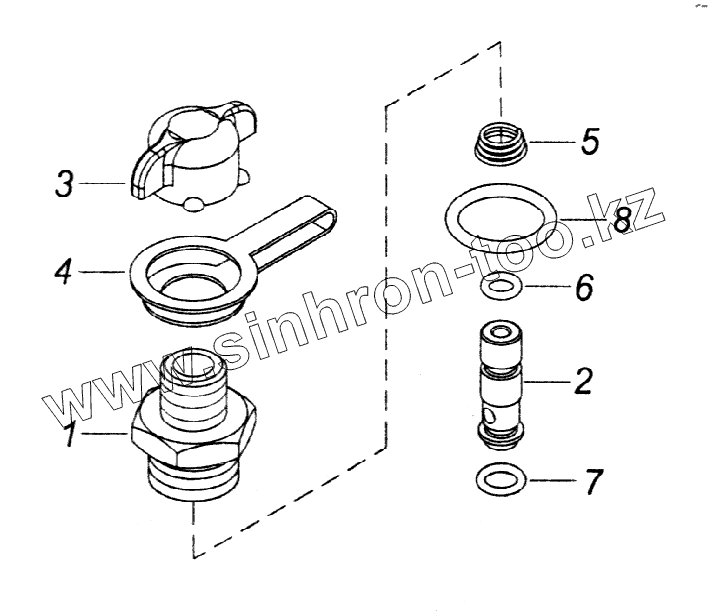 3
4
1
5
8
6
2
7
www.sinhron-too.kz