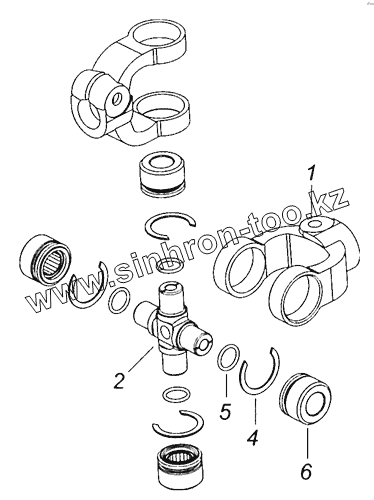 1
www.sinhron-too.kz
2
5
4
6