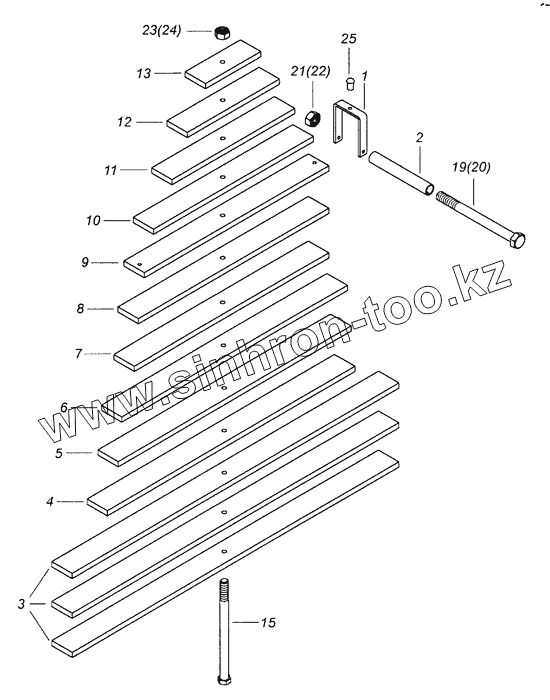 23(24)
25
13
21(22)
1
12
2
11
19(20)
10
9
8
7
www.sinhron-too.kz
6
5
4
3
15