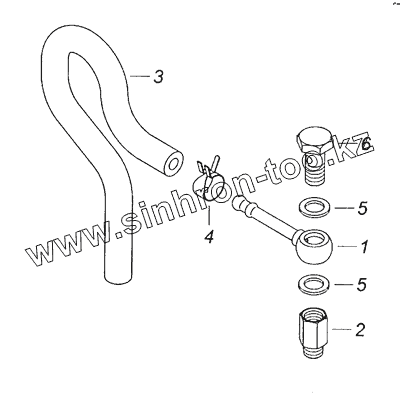 3
6
www.sinhron-top.kz
5
4
1
5
2