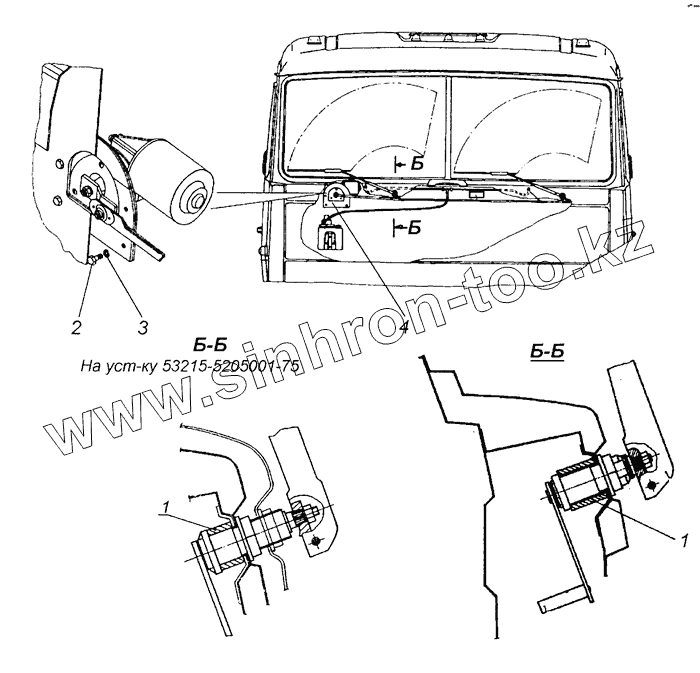 Б
Б
2
3
4
Б-Б
На уст-ку 53215-5205001-75
Б-Б
1
1
www.sinhron-too.kz