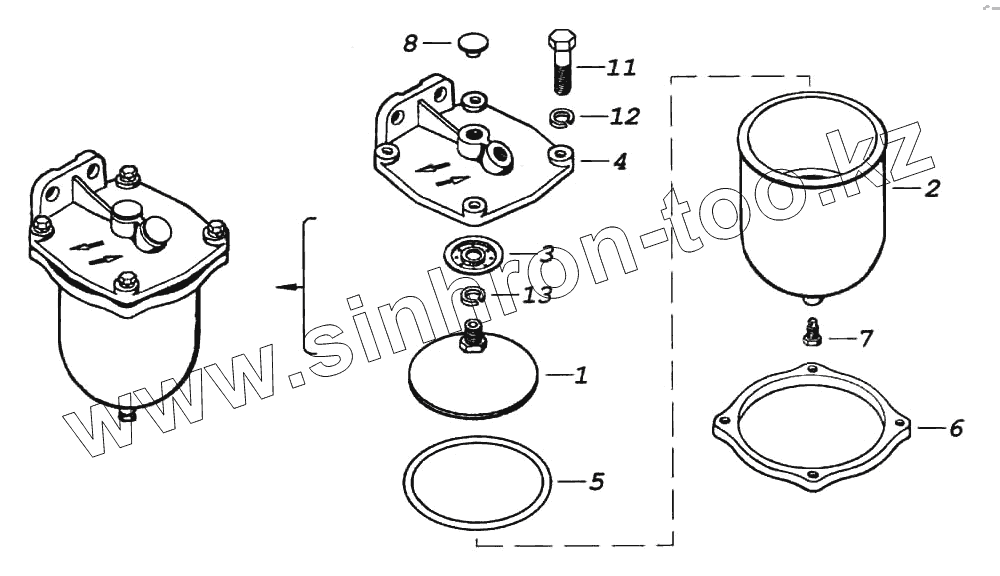 8
11
12
4
2
3
13
7
1
6
5
www.sinhron-too.kz