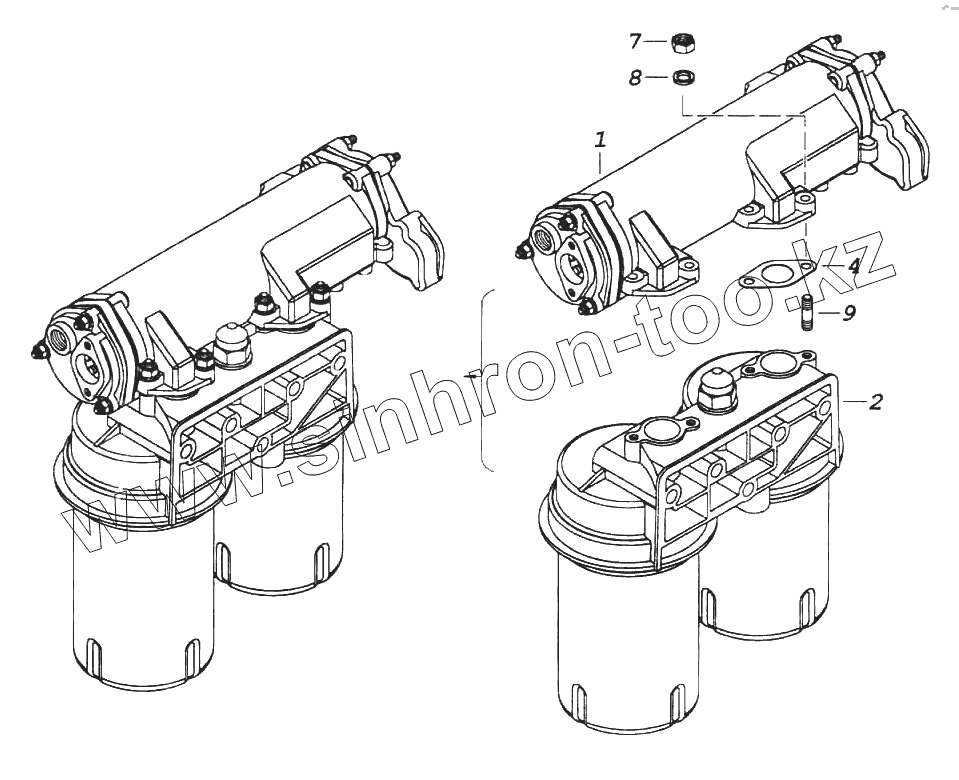 7
8
1
4
9
2
www.sinhron-too.kz