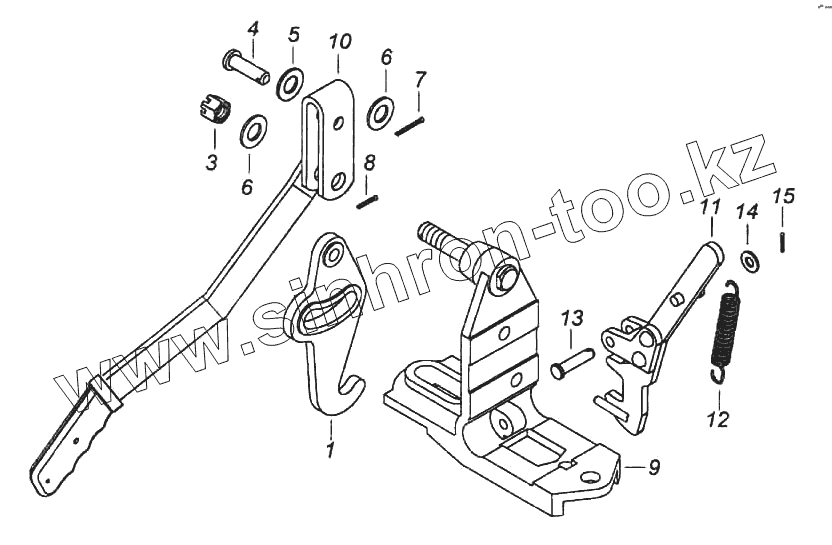 4 5 10 6 7
3 6 8
www.sinhron-too.kz
11 14 15
13
12
1
9