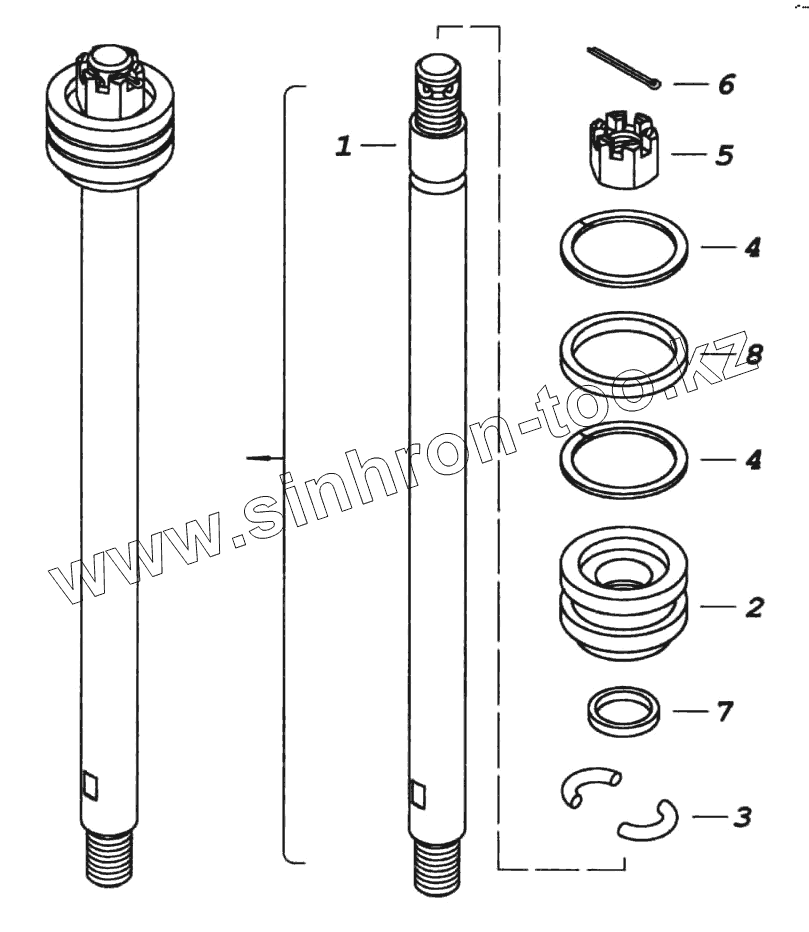 1
6
5
4
8
4
2
7
3
www.sinhron-too.kz