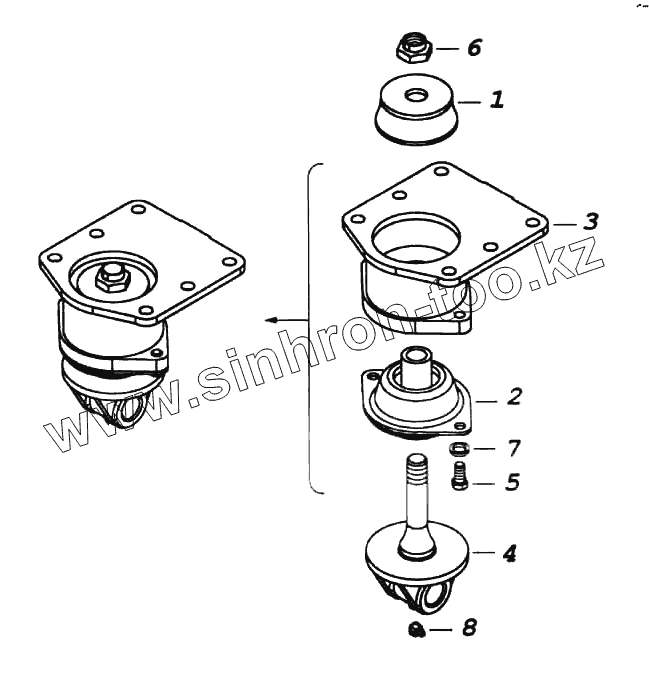 6
1
3
www.sinhron-too.kz
2
7
5
4
8