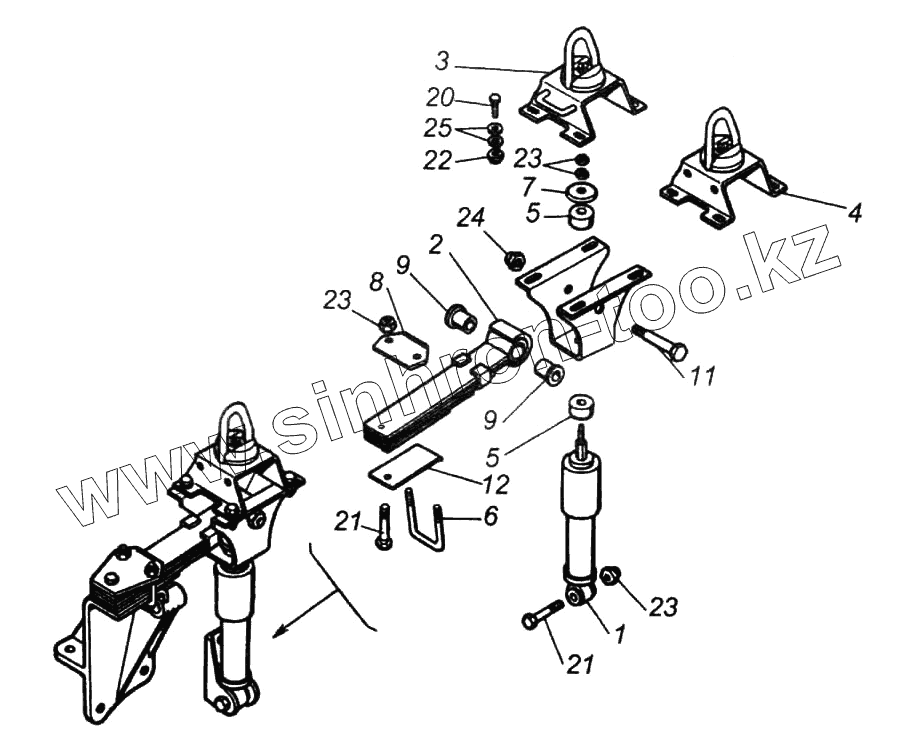 3
20
25
22
23
7
5
4
24
2
9
8
23
11
9
5
12
21
6
23
1
21
www.sinhron-too.kz