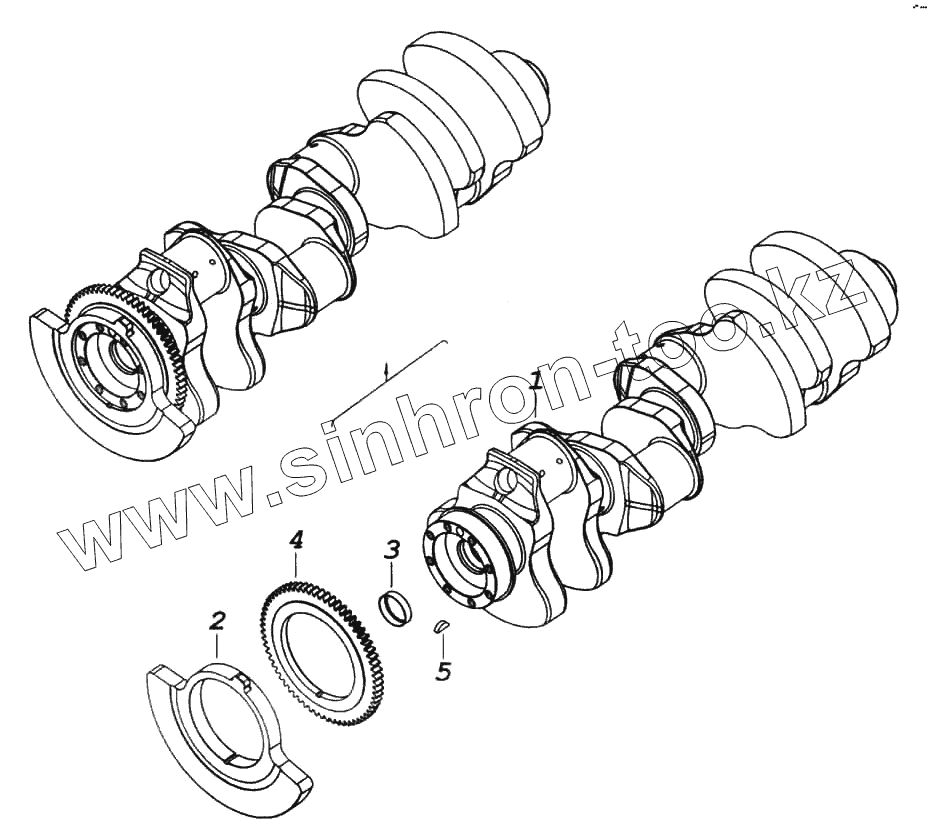 www.sinhron-too.kz
1
4
3
2
5