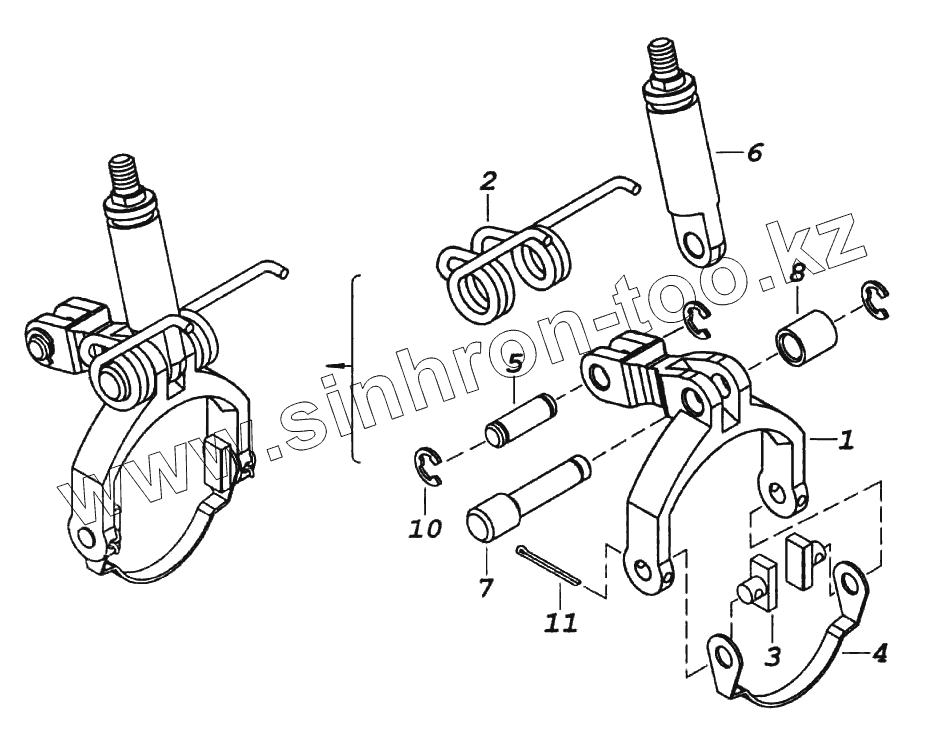 www.sinhron-too.kz

2

6

8

5

1

10

7

11

3

4