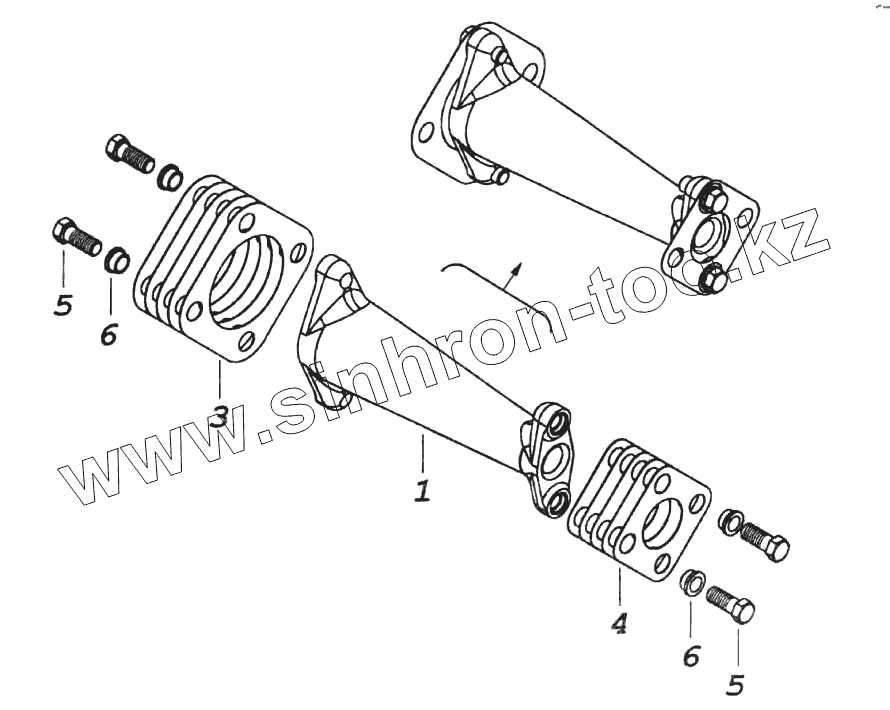 www.sinhron-too.kz

5
6
3
1
4
6
5